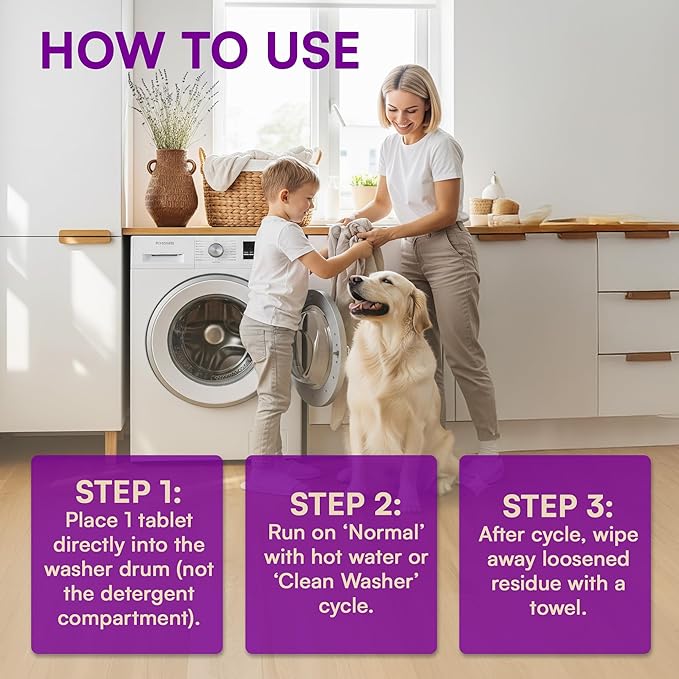 HOW TO USE

STEP 1:
Place 1 tablet directly into the washer drum (not the detergent compartment).

STEP 2:
Run on ‘Normal’ with hot water or ‘Clean Washer’ cycle.

STEP 3:
After cycle, wipe away loosened residue with a towel.