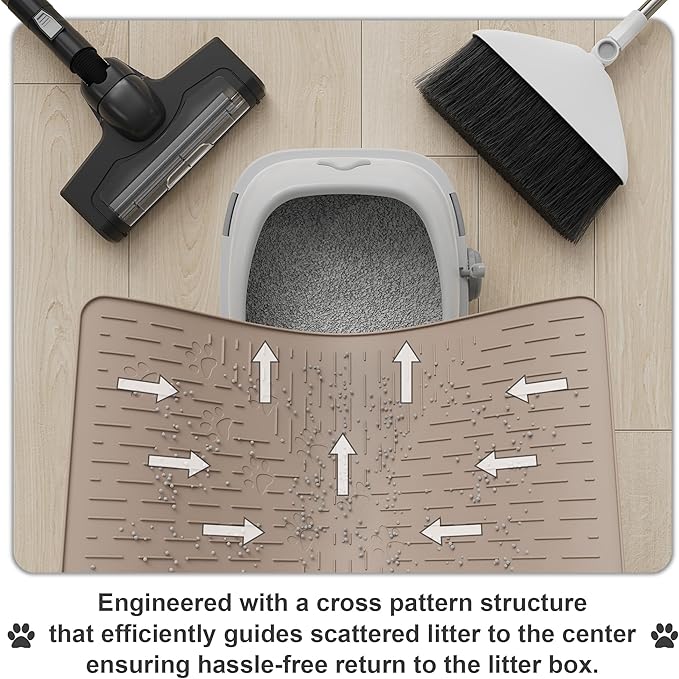 Engineered with a cross pattern structure
that efficiently guides scattered litter to the center
ensuring hassle-free return to the litter box.