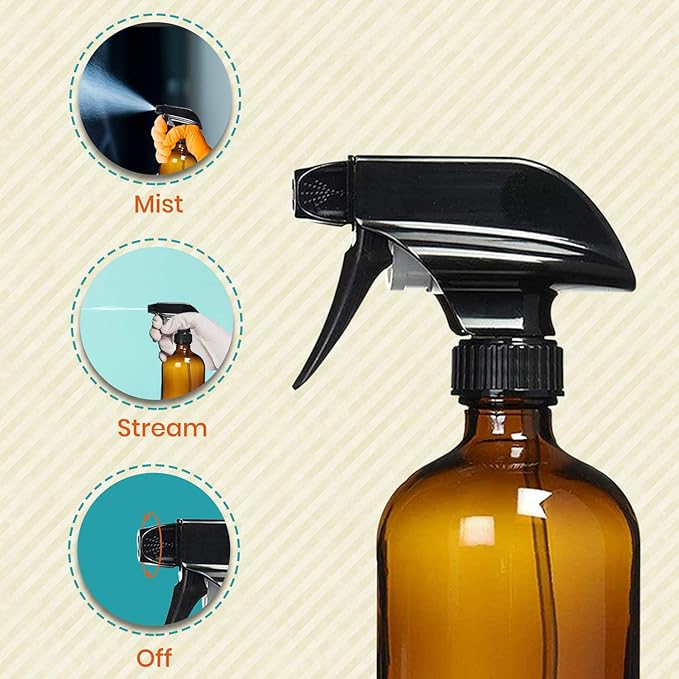 Mist

Stream

Off