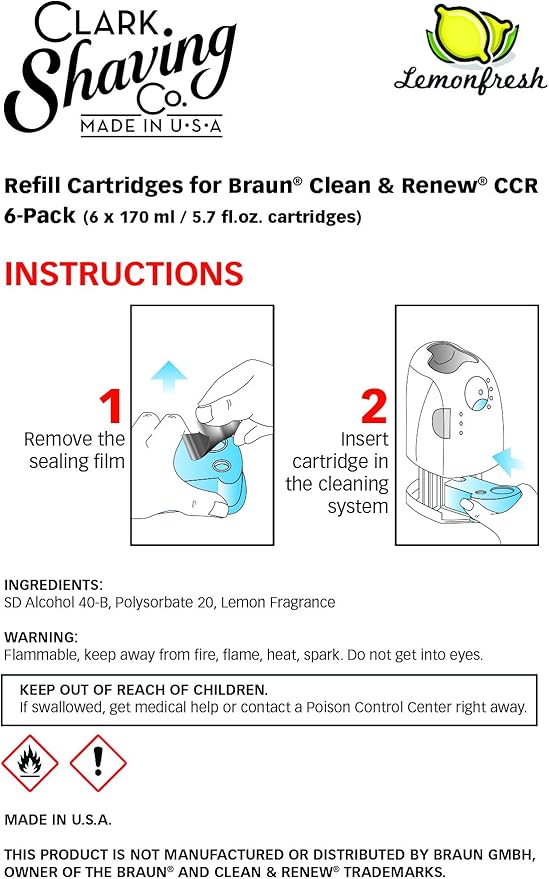 CLARK Shaving Co. MADE IN U·S·A

Lemonfresh

Refill Cartridges for Braun® Clean & Renew® CCR
6-Pack (6 x 170 ml / 5.7 fl.oz. cartridges)

INSTRUCTIONS

1 Remove the sealing film

2 Insert cartridge in the cleaning system

INGREDIENTS:
SD Alcohol 40-B, Polysorbate 20, Lemon Fragrance

WARNING:
Flammable, keep away from fire, flame, heat, spark. Do not get into eyes.

KEEP OUT OF REACH OF CHILDREN.
If swallowed, get medical help or contact a Poison Control Center right away.

MADE IN U.S.A.

THIS PRODUCT IS NOT MANUFACTURED OR DISTRIBUTED BY BRAUN GMBH, OWNER OF THE BRAUN® AND CLEAN & RENEW® TRADEMARKS.