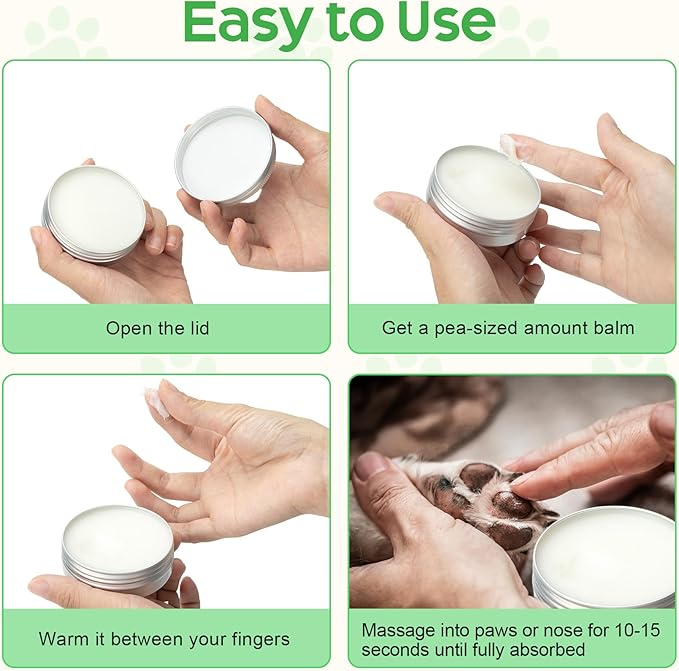 Easy to Use

Open the lid

Get a pea-sized amount balm

Warm it between your fingers

Massage into paws or nose for 10-15 seconds until fully absorbed