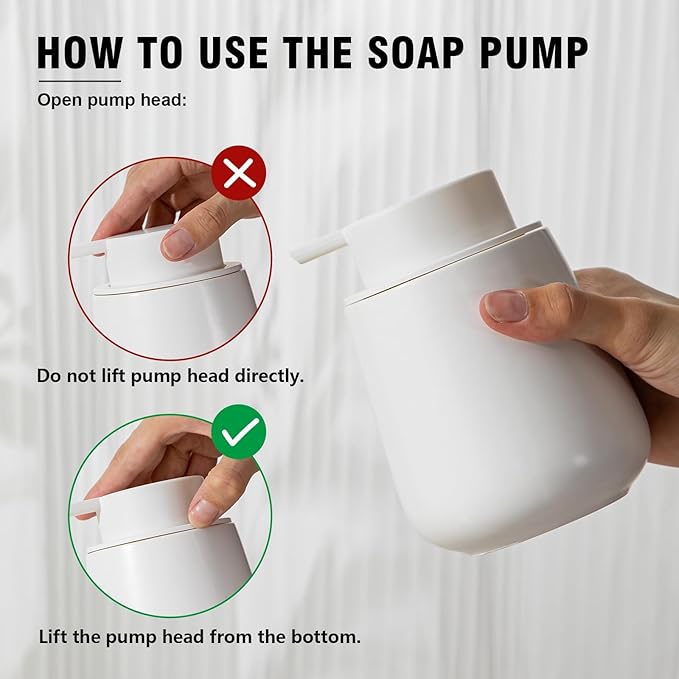 HOW TO USE THE SOAP PUMP

Open pump head:

Do not lift pump head directly.

Lift the pump head from the bottom.