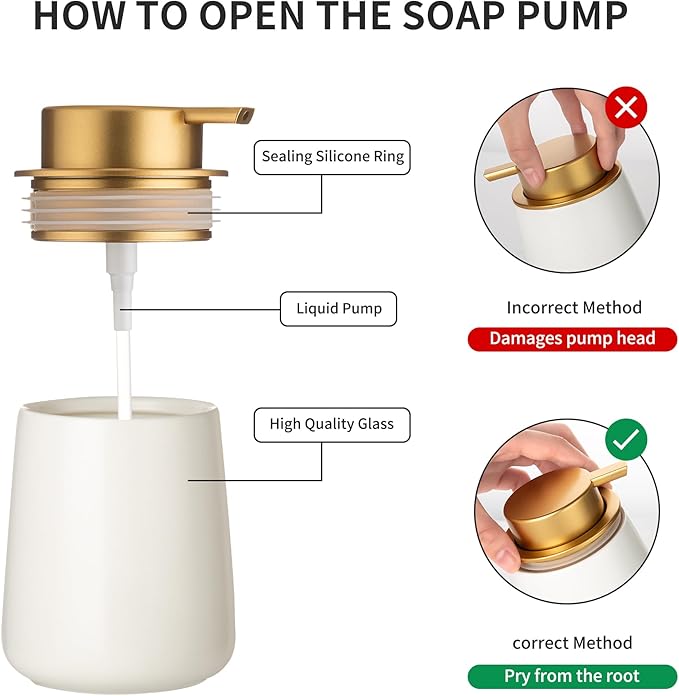 HOW TO OPEN THE SOAP PUMP

Sealing Silicone Ring

Liquid Pump

High Quality Glass

Incorrect Method

Damages pump head

correct Method

Pry from the root