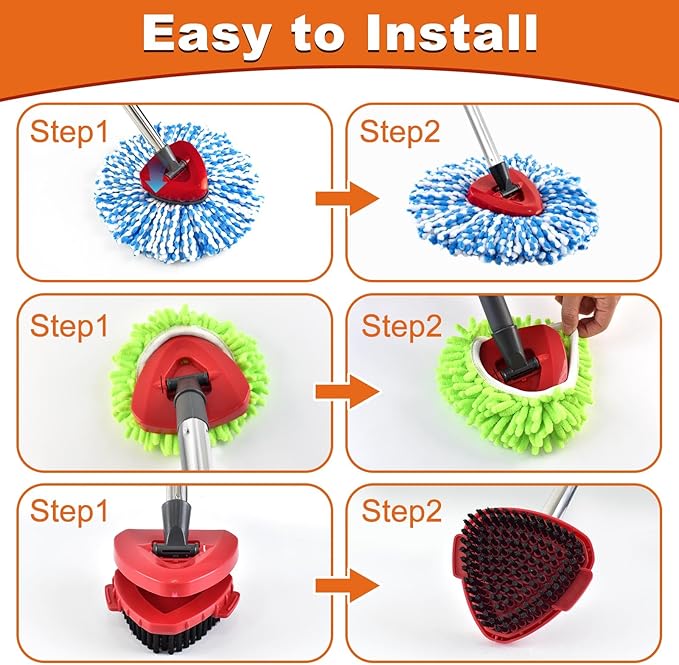 Easy to Install

Step1

Step2

Step1

Step2

Step1

Step2