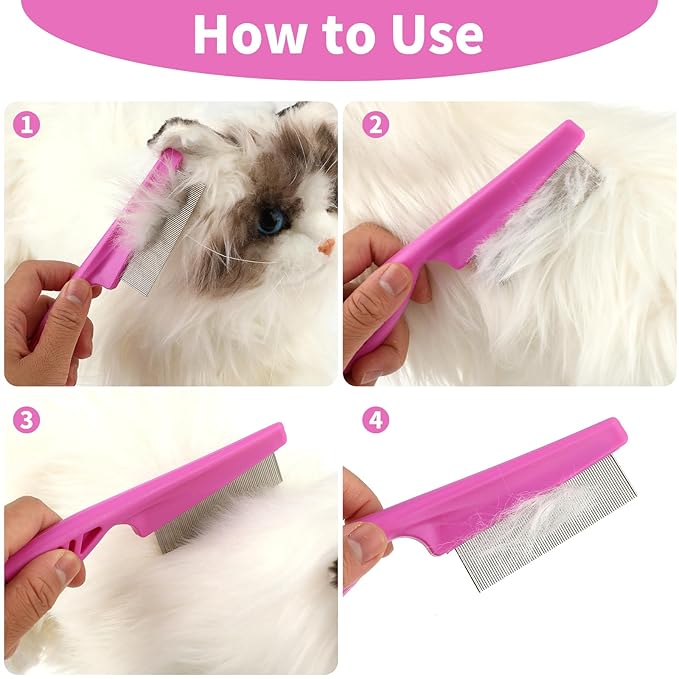 How to Use

1

2

3

4