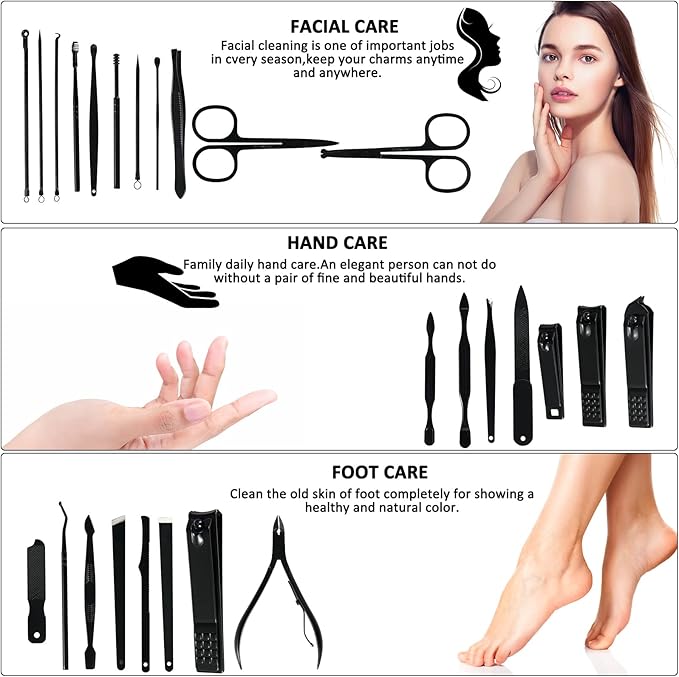 FACIAL CARE
Facial cleaning is one of important jobs in cvery season,keep your charms anytime and anywhere.

HAND CARE
Family daily hand care.An elegant person can not do without a pair of fine and beautiful hands.

FOOT CARE
Clean the old skin of foot completely for showing a healthy and natural color.