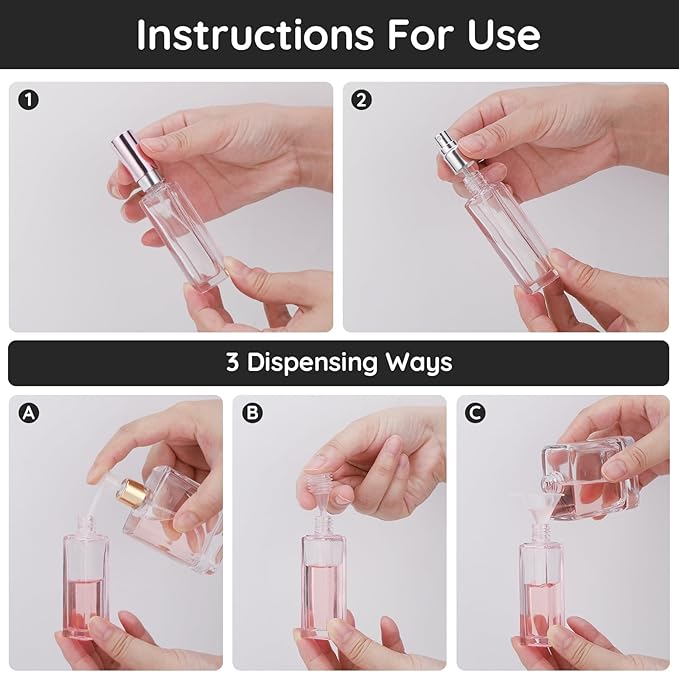 Instructions For Use

1

2

3 Dispensing Ways

A

B

C