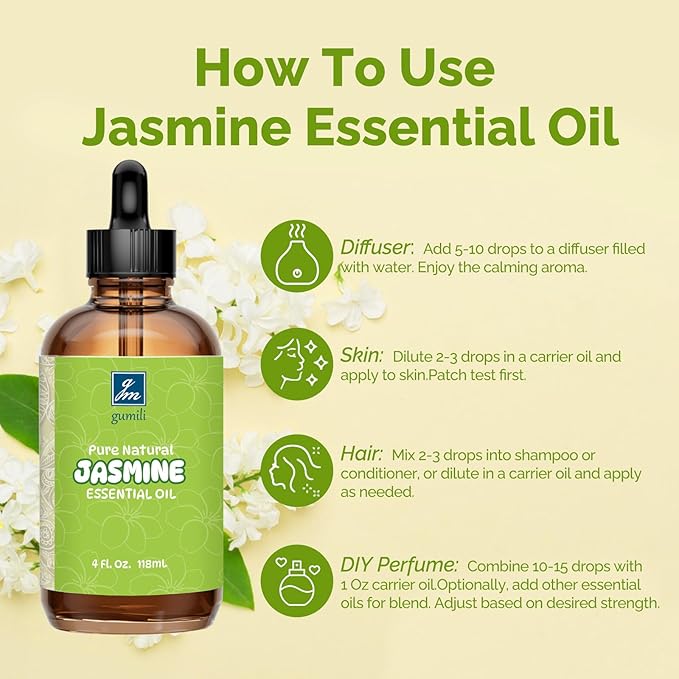 How To Use Jasmine Essential Oil

gm
gumili

Pure Natural
JASMINE
ESSENTIAL OIL

4 Fl. Oz. 118mL

Diffuser: Add 5-10 drops to a diffuser filled with water. Enjoy the calming aroma.

Skin: Dilute 2-3 drops in a carrier oil and apply to skin.Patch test first.

Hair: Mix 2-3 drops into shampoo or conditioner, or dilute in a carrier oil and apply as needed.

DIY Perfume: Combine 10-15 drops with 1 Oz carrier oil.Optionally, add other essential oils for blend. Adjust based on desired strength.