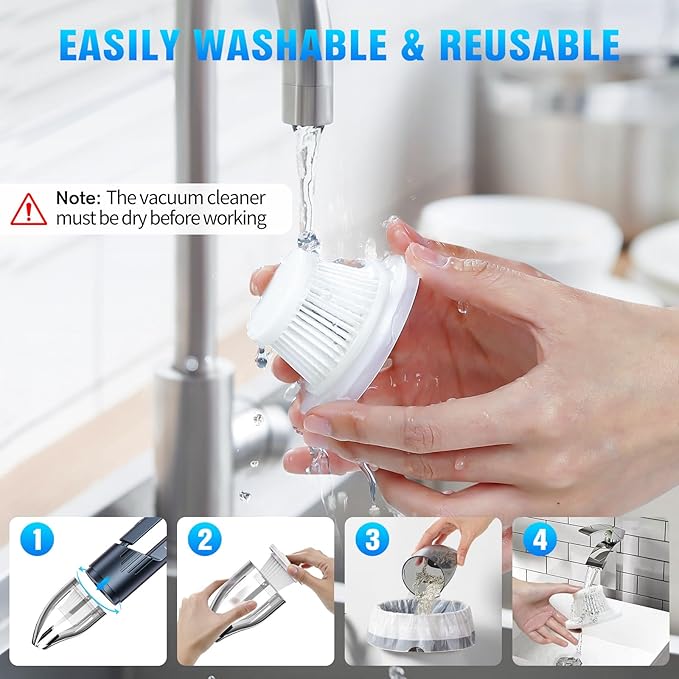 EASILY WASHABLE & REUSABLE

Note: The vacuum cleaner must be dry before working

1

2

3

4