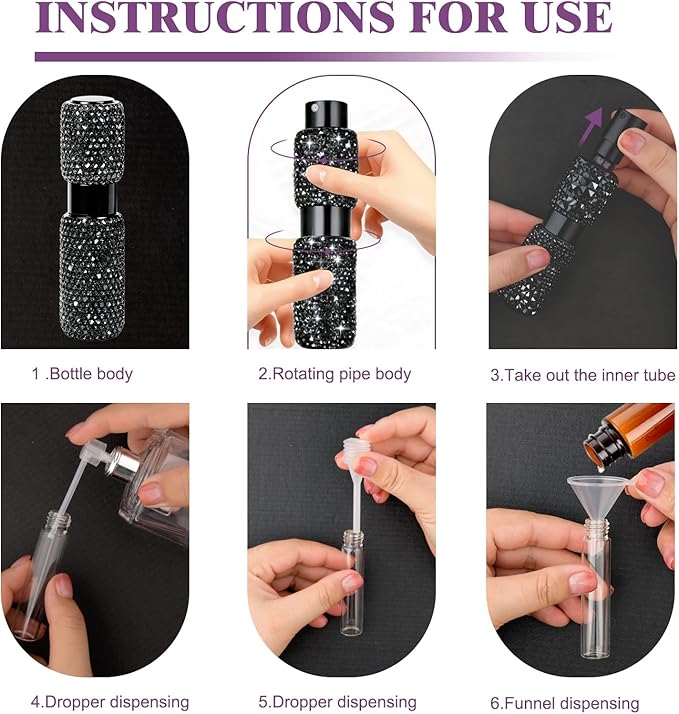 INSTRUCTIONS FOR USE

1 .Bottle body

2.Rotating pipe body

3.Take out the inner tube

4.Dropper dispensing

5.Dropper dispensing

6.Funnel dispensing