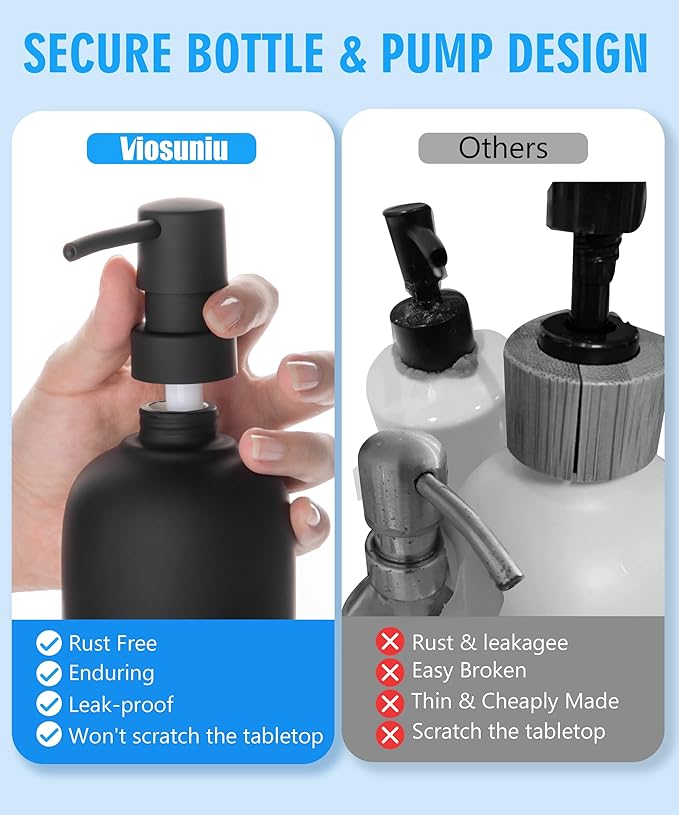 SECURE BOTTLE & PUMP DESIGN

Viosuniu

Rust Free
Enduring
Leak-proof
Won't scratch the tabletop

Others

Rust & leakagee
Easy Broken
Thin & Cheaply Made
Scratch the tabletop