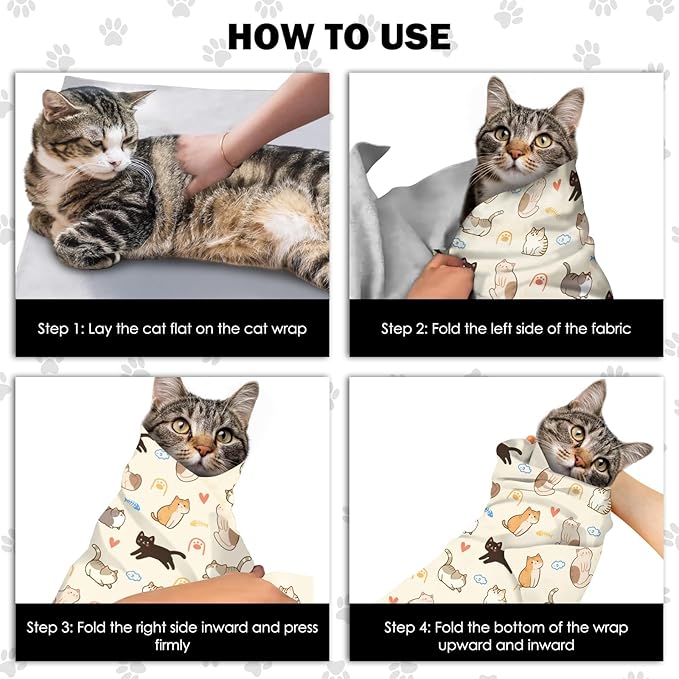 HOW TO USE

Step 1: Lay the cat flat on the cat wrap

Step 2: Fold the left side of the fabric

Step 3: Fold the right side inward and press firmly

Step 4: Fold the bottom of the wrap upward and inward