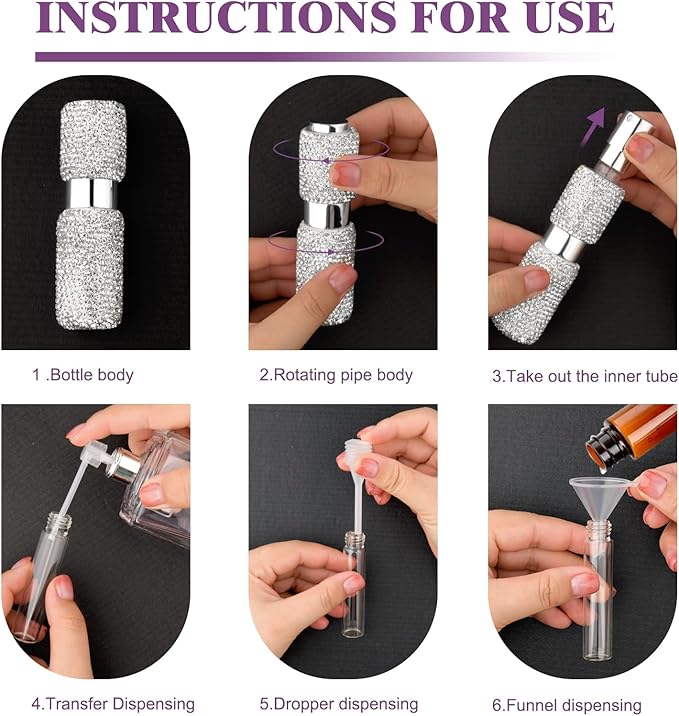 INSTRUCTIONS FOR USE

1 .Bottle body

2.Rotating pipe body

3.Take out the inner tube

4.Transfer Dispensing

5.Dropper dispensing

6.Funnel dispensing