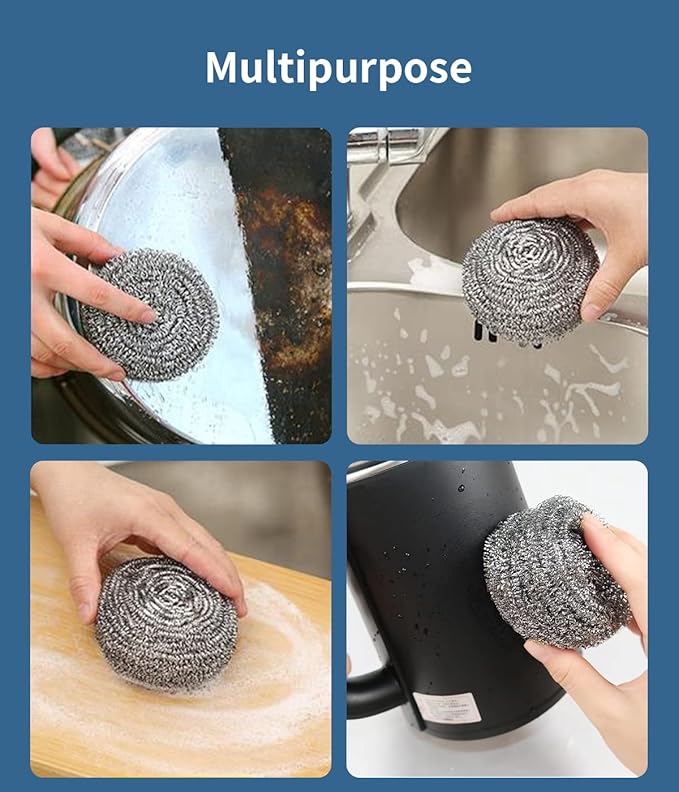 Multipurpose