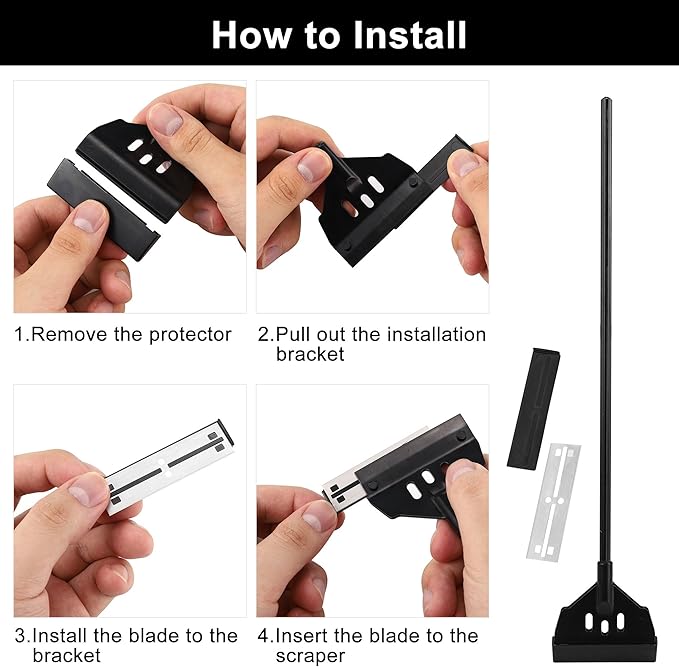 How to Install

1.Remove the protector

2.Pull out the installation bracket

3.Install the blade to the bracket

4.Insert the blade to the scraper