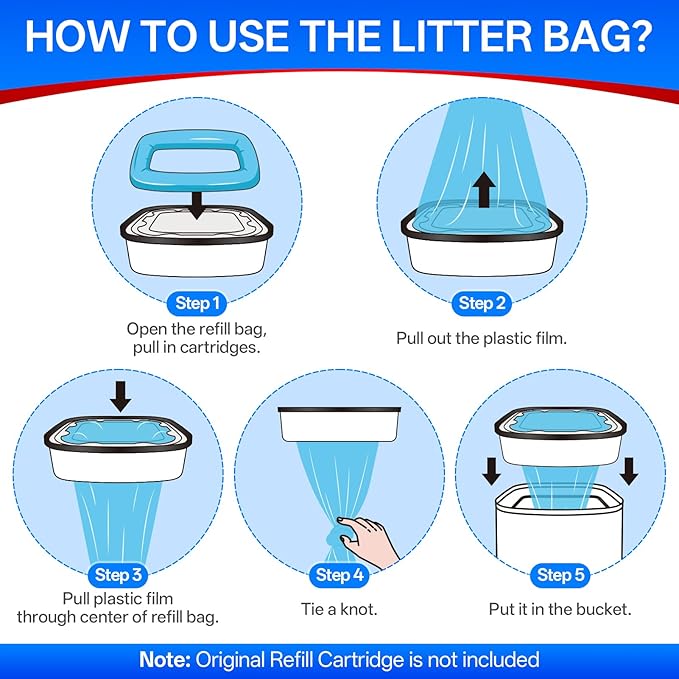 HOW TO USE THE LITTER BAG?

Step 1
Open the refill bag, pull in cartridges.

Step 2
Pull out the plastic film.

Step 3
Pull plastic film through center of refill bag.

Step 4
Tie a knot.

Step 5
Put it in the bucket.

Note: Original Refill Cartridge is not included