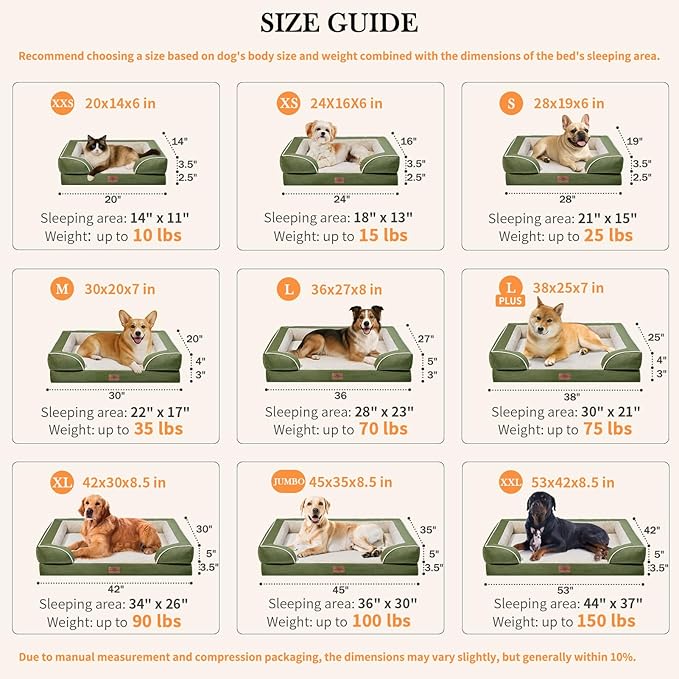 SIZE GUIDE

Recommend choosing a size based on dog's body size and weight combined with the dimensions of the bed's sleeping area.

XXS 20x14x6 in
14"
3.5"
2.5"
20"
Sleeping area: 14" x 11"
Weight: up to 10 lbs

XS 24X16X6 in
16"
3.5"
2.5"
24"
Sleeping area: 18" x 13"
Weight: up to 15 lbs

S 28x19x6 in
19"
3.5"
2.5"
28"
Sleeping area: 21" x 15"
Weight: up to 25 lbs

M 30x20x7 in
20"
4"
3"
30"
Sleeping area: 22" x 17"
Weight: up to 35 lbs

L 36x27x8 in
27"
5"
3"
36
Sleeping area: 28" x 23"
Weight: up to 70 lbs

L PLUS 38x25x7 in
25"
4"
3"
38"
Sleeping area: 30" x 21"
Weight: up to 75 lbs

XL 42x30x8.5 in
30"
5"
3.5"
42"
Sleeping area: 34" x 26"
Weight: up to 90 lbs

JUMBO 45x35x8.5 in
35"
5"
3.5"
45"
Sleeping area: 36" x 30"
Weight: up to 100 lbs

XXL 53x42x8.5 in
42"
5"
3.5"
53"
Sleeping area: 44" x 37"
Weight: up to 150 lbs

Due to manual measurement and compression packaging, the dimensions may vary slightly, but generally within 10%.