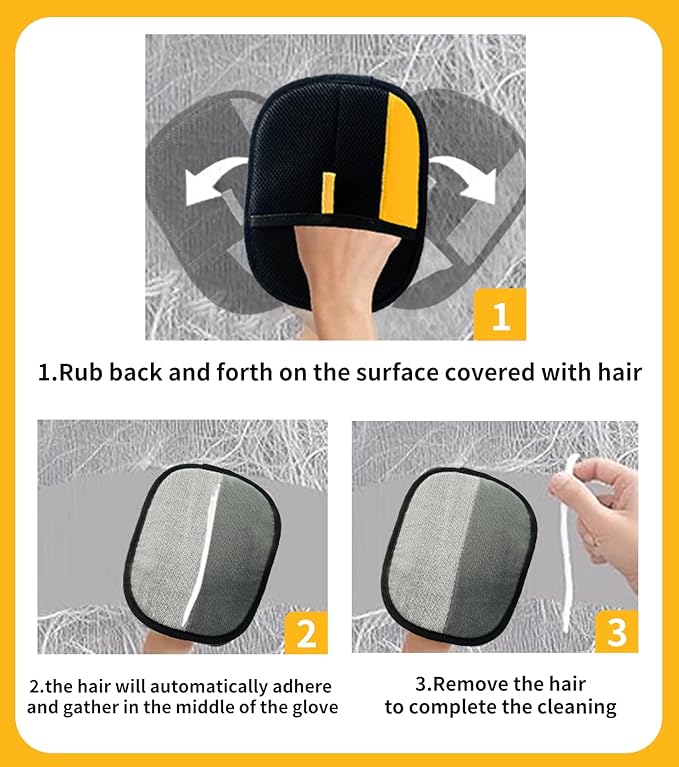 1

1.Rub back and forth on the surface covered with hair

2

2.the hair will automatically adhere and gather in the middle of the glove

3

3.Remove the hair to complete the cleaning