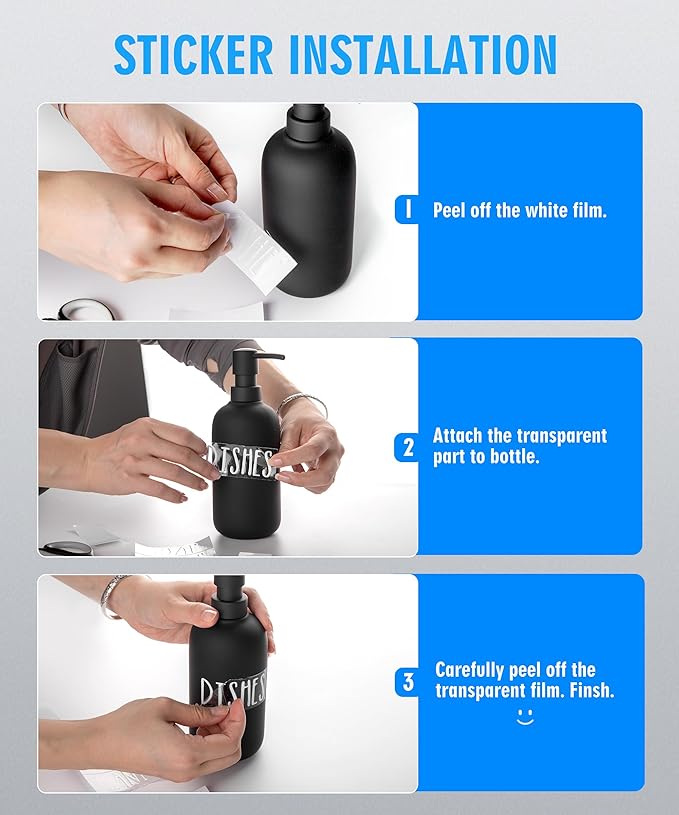 STICKER INSTALLATION

1 Peel off the white film.

DISHES

2 Attach the transparent part to bottle.

DISHES

3 Carefully peel off the transparent film. Finsh.