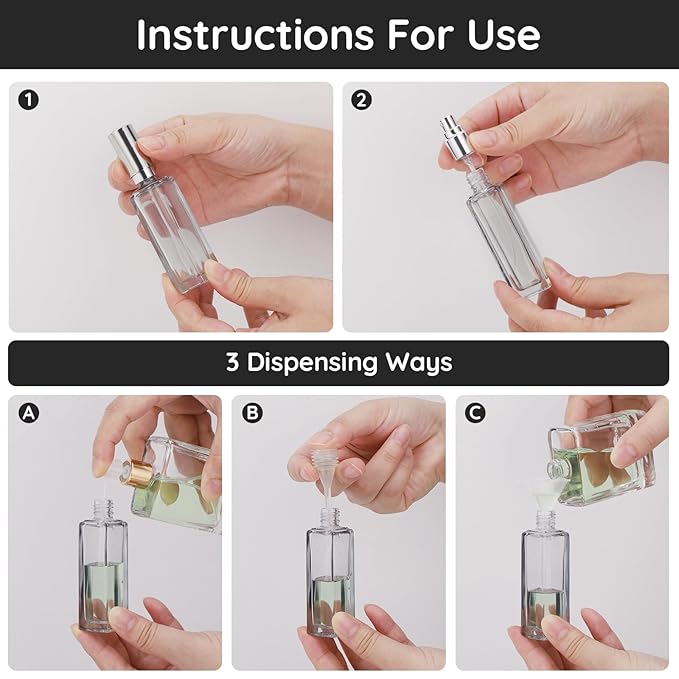 Instructions For Use

1

2

3 Dispensing Ways

A

B

C