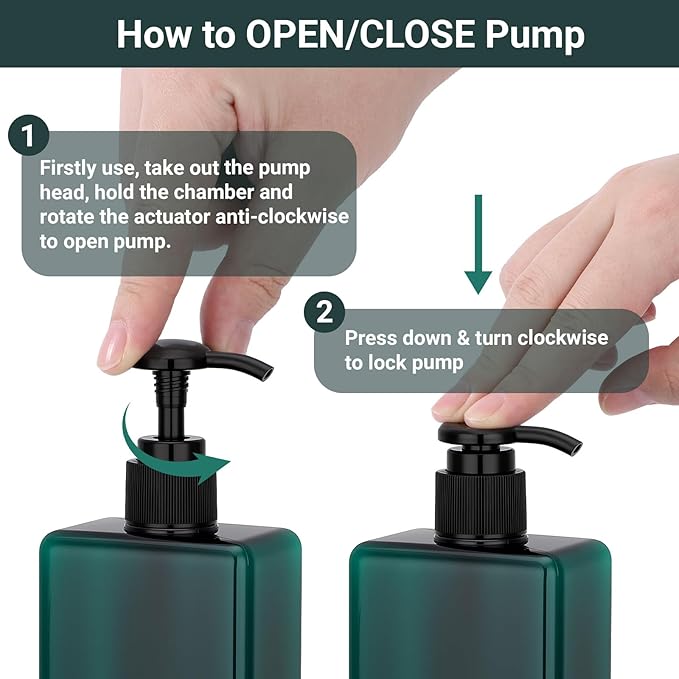 How to OPEN/CLOSE Pump

1

Firstly use, take out the pump head, hold the chamber and rotate the actuator anti-clockwise to open pump.

2

Press down & turn clockwise to lock pump