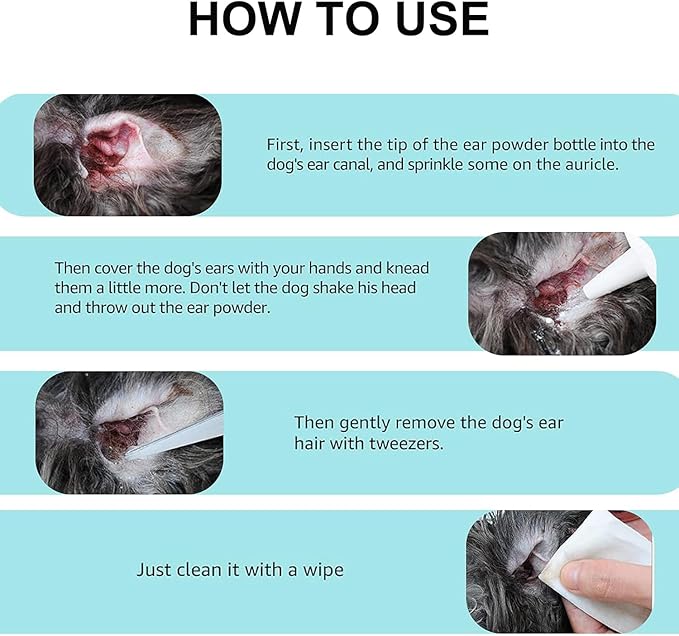 HOW TO USE

First, insert the tip of the ear powder bottle into the dog's ear canal, and sprinkle some on the auricle.

Then cover the dog's ears with your hands and knead them a little more. Don't let the dog shake his head and throw out the ear powder.

Then gently remove the dog's ear hair with tweezers.

Just clean it with a wipe