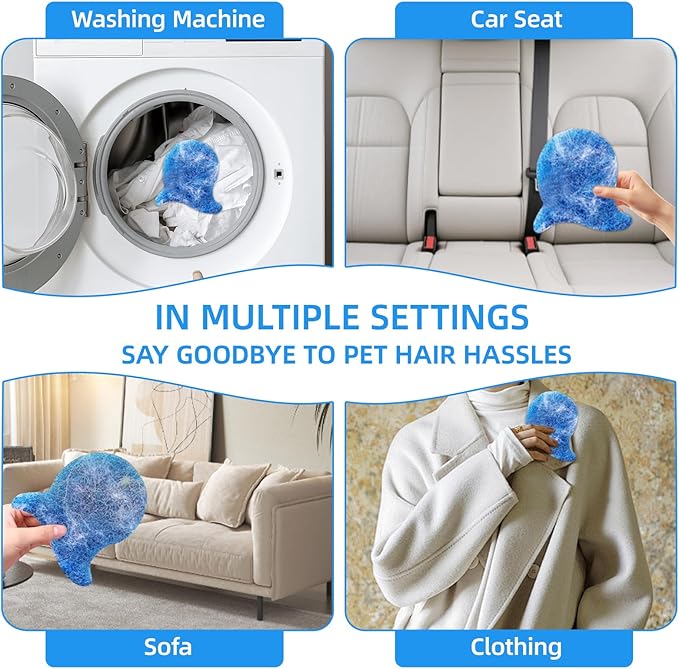 Washing Machine

Car Seat

IN MULTIPLE SETTINGS
SAY GOODBYE TO PET HAIR HASSLES

Sofa

Clothing