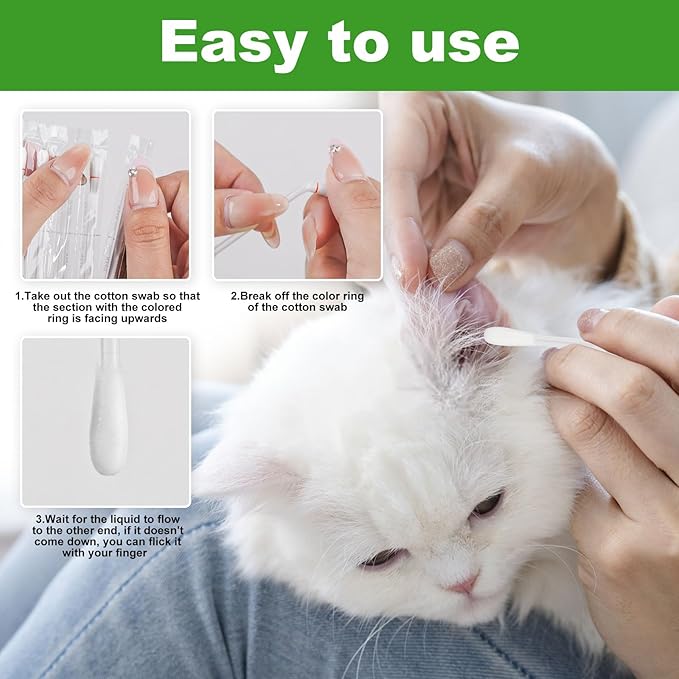 Easy to use

1.Take out the cotton swab so that the section with the colored ring is facing upwards

2.Break off the color ring of the cotton swab

3.Wait for the liquid to flow to the other end, if it doesn't come down, you can flick it with your finger