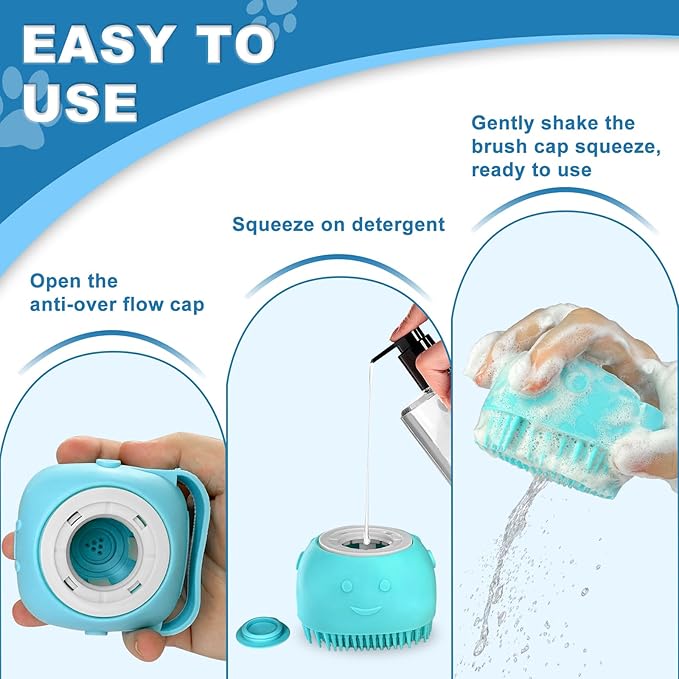 EASY TO USE

Open the anti-over flow cap

Squeeze on detergent

Gently shake the brush cap squeeze, ready to use