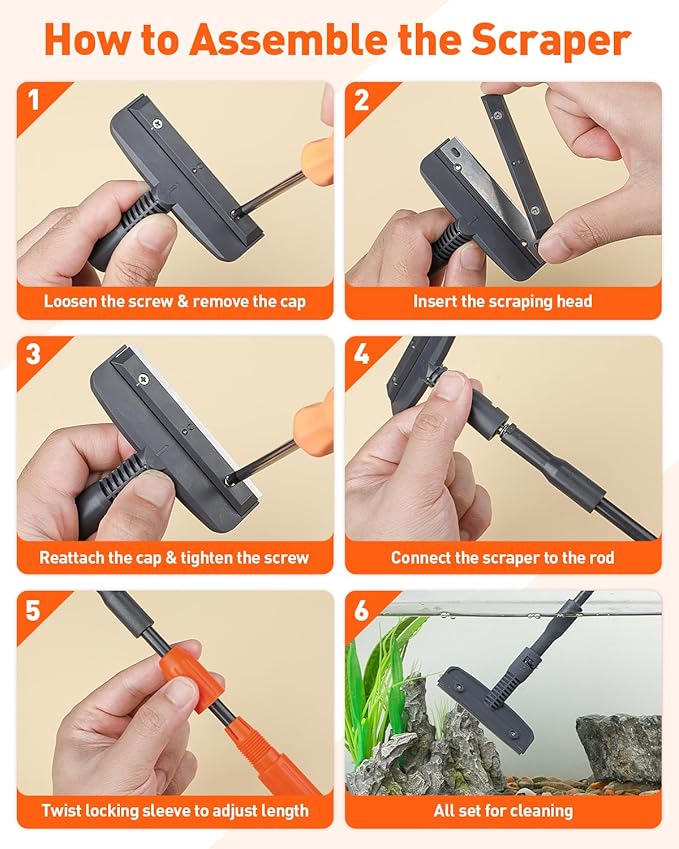 How to Assemble the Scraper

1

Loosen the screw & remove the cap

2

Insert the scraping head

3

Reattach the cap & tighten the screw

4

Connect the scraper to the rod

5

Twist locking sleeve to adjust length

6

All set for cleaning