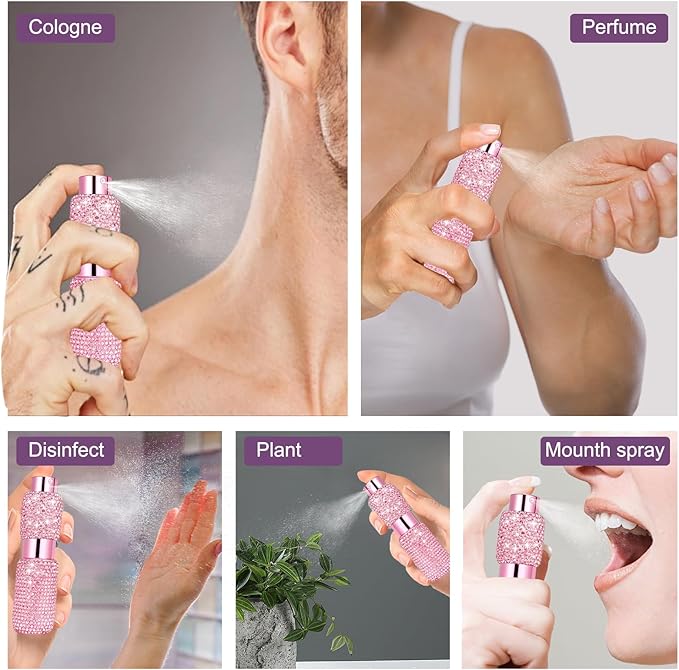 Cologne

Perfume

Disinfect

Plant

Mounth spray