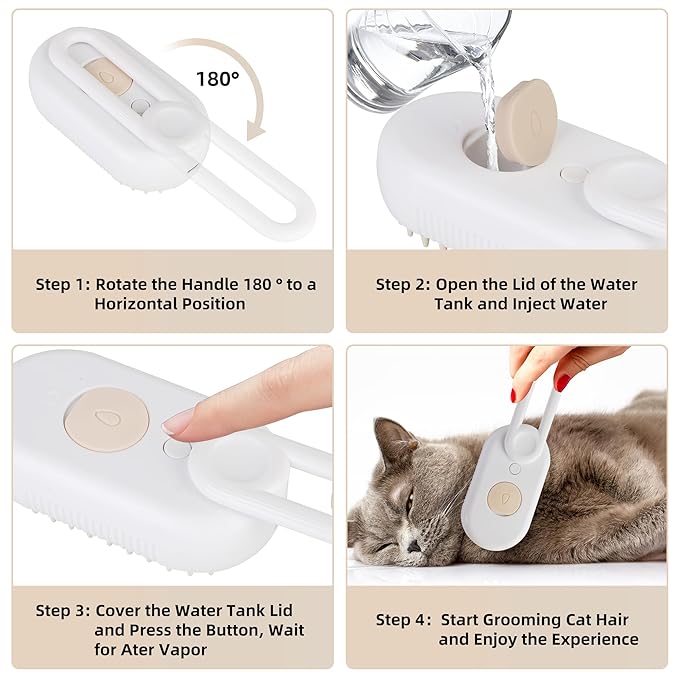 180°

Step 1: Rotate the Handle 180 ° to a Horizontal Position

Step 2: Open the Lid of the Water Tank and Inject Water

Step 3: Cover the Water Tank Lid and Press the Button, Wait for Ater Vapor

Step 4: Start Grooming Cat Hair and Enjoy the Experience