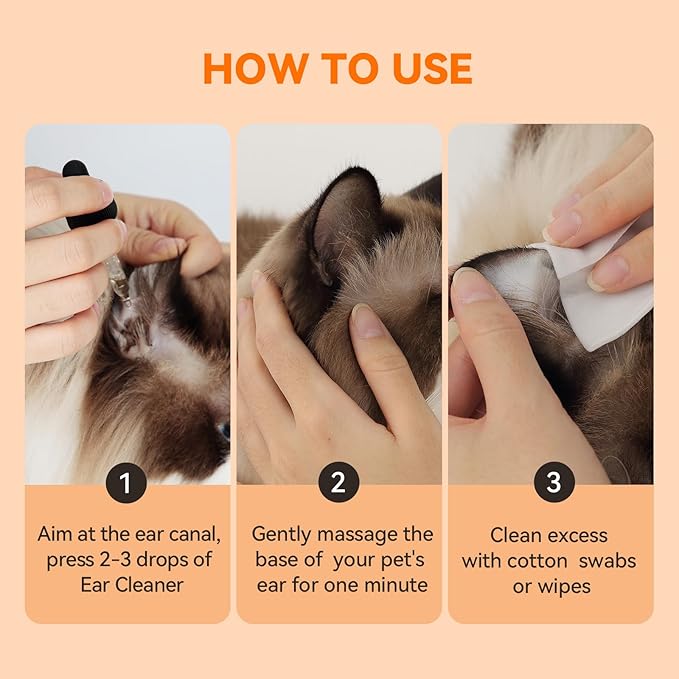 HOW TO USE

1

Aim at the ear canal, press 2-3 drops of Ear Cleaner

2

Gently massage the base of your pet's ear for one minute

3

Clean excess with cotton swabs or wipes