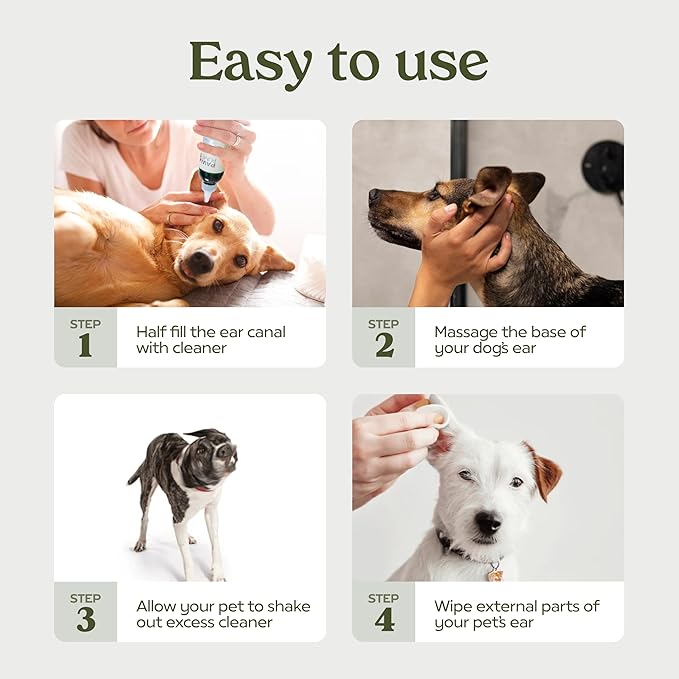 Easy to use

STEP
1
Half fill the ear canal with cleaner

STEP
2
Massage the base of your dog's ear

STEP
3
Allow your pet to shake out excess cleaner

STEP
4
Wipe external parts of your pet's ear