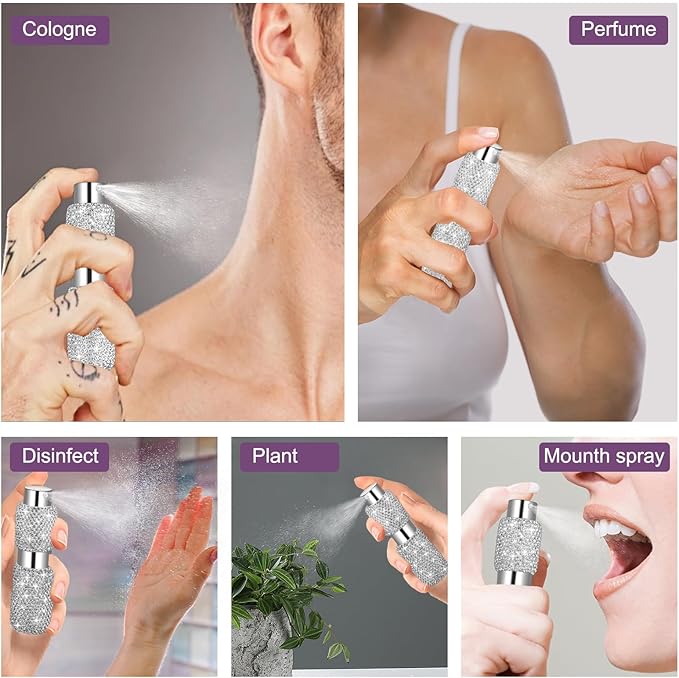 Cologne

Perfume

Disinfect

Plant

Mounth spray