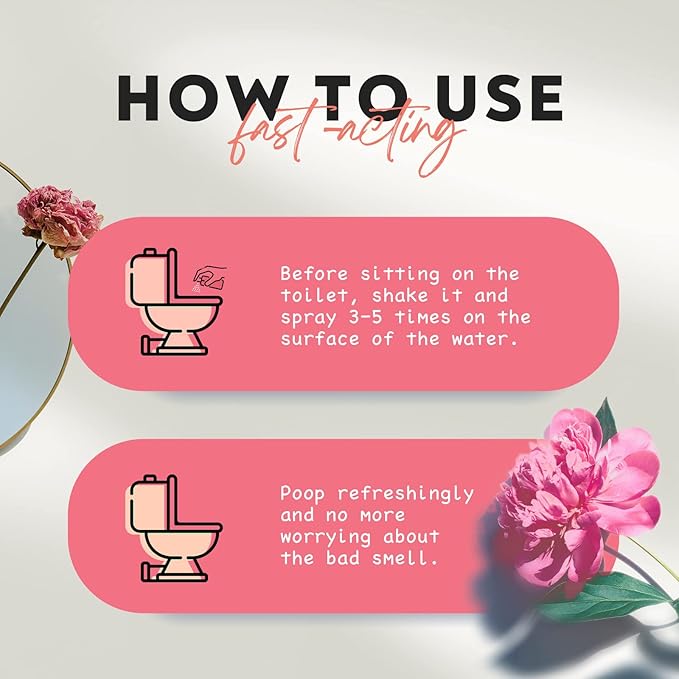 HOW TO USE
fast-acting

Before sitting on the toilet, shake it and spray 3-5 times on the surface of the water.

Poop refreshingly and no more worrying about the bad smell.