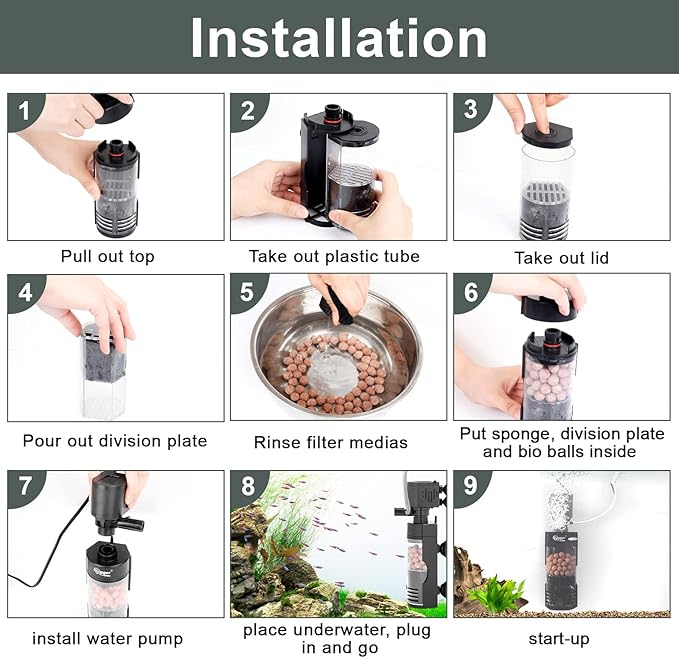 Installation

1
Pull out top

2
Take out plastic tube

3
Take out lid

4
Pour out division plate

5
Rinse filter medias

6
Put sponge, division plate and bio balls inside

7
install water pump

8
place underwater, plug in and go

9
start-up