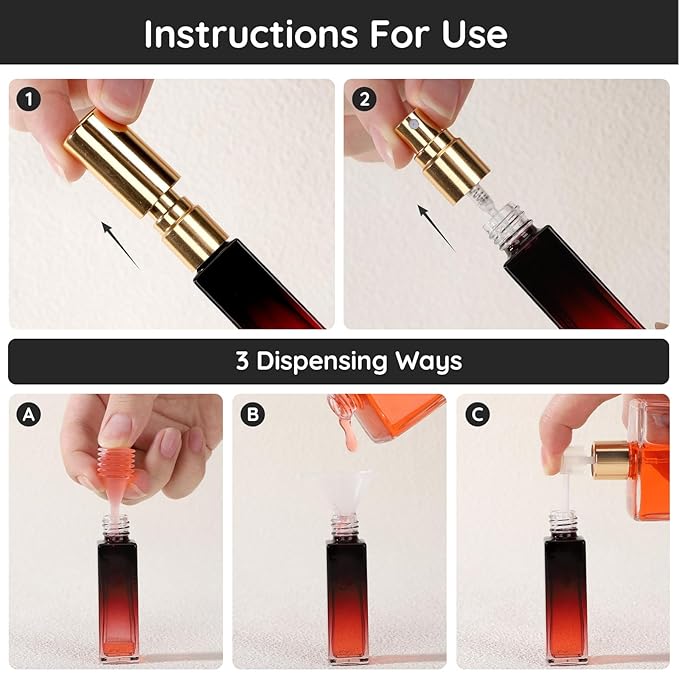 Instructions For Use

1

2

3 Dispensing Ways

A

B

C