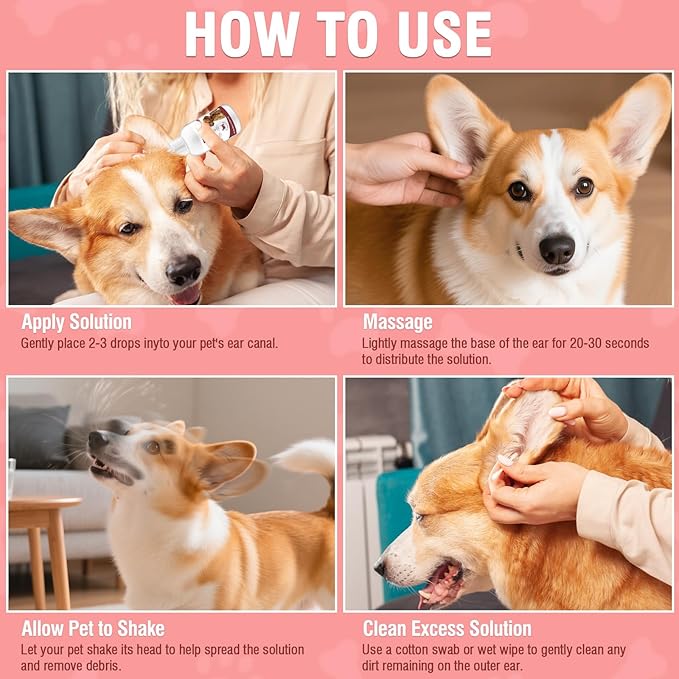 HOW TO USE

Apply Solution
Gently place 2-3 drops inyto your pet's ear canal.

Massage
Lightly massage the base of the ear for 20-30 seconds to distribute the solution.

Allow Pet to Shake
Let your pet shake its head to help spread the solution and remove debris.

Clean Excess Solution
Use a cotton swab or wet wipe to gently clean any dirt remaining on the outer ear.