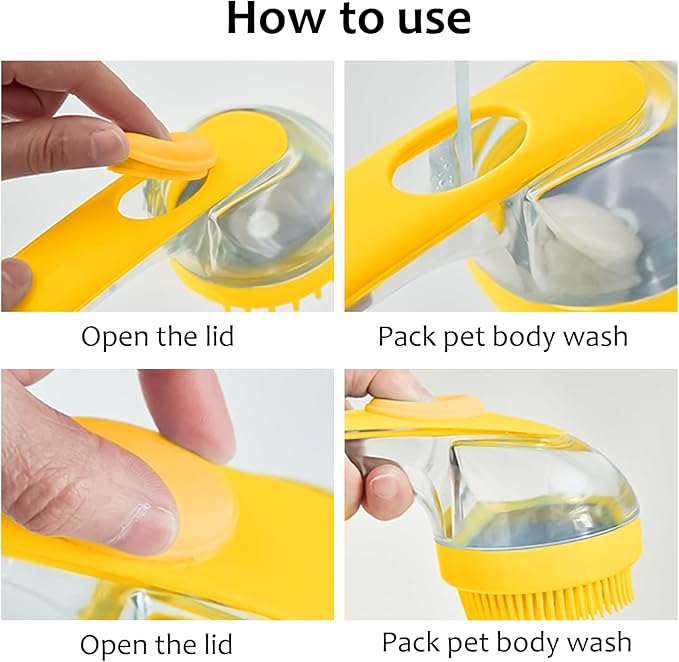 How to use

Open the lid

Pack pet body wash

Open the lid

Pack pet body wash