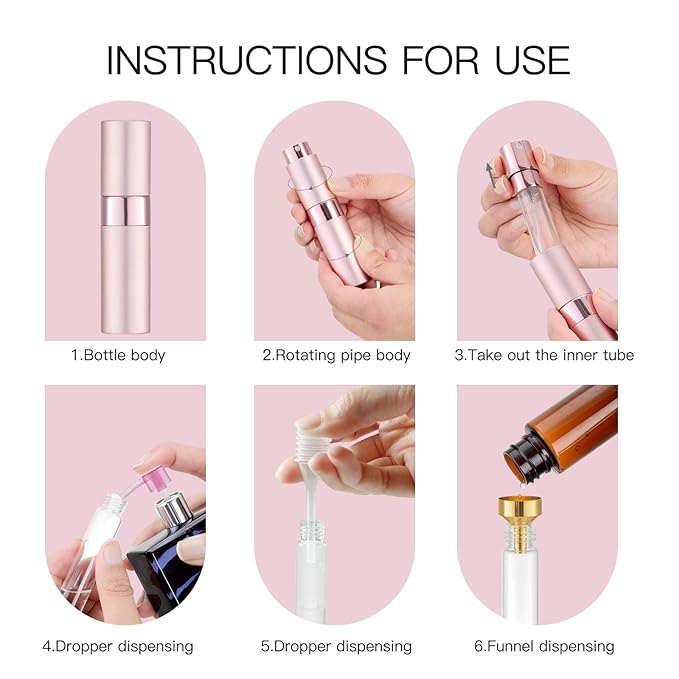 INSTRUCTIONS FOR USE

1.Bottle body

2.Rotating pipe body

3.Take out the inner tube

4.Dropper dispensing

5.Dropper dispensing

6.Funnel dispensing