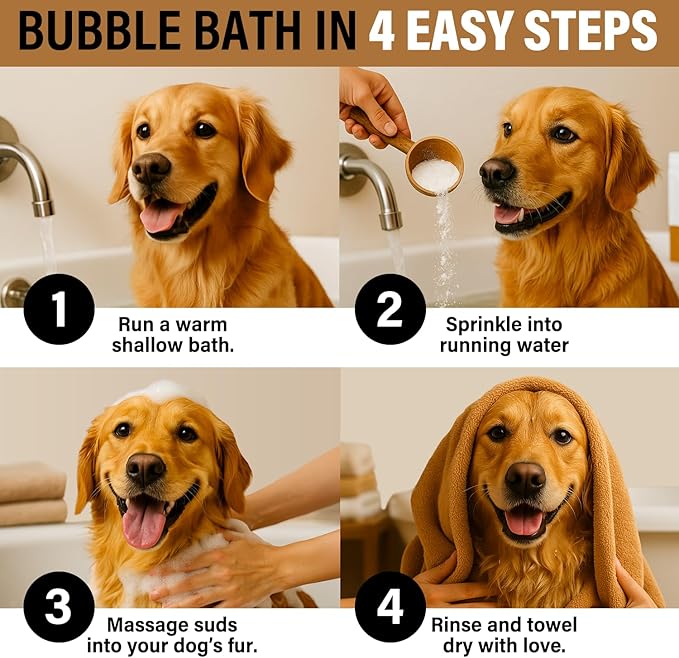 BUBBLE BATH IN 4 EASY STEPS

1
Run a warm shallow bath.

2
Sprinkle into running water

3
Massage suds into your dog's fur.

4
Rinse and towel dry with love.