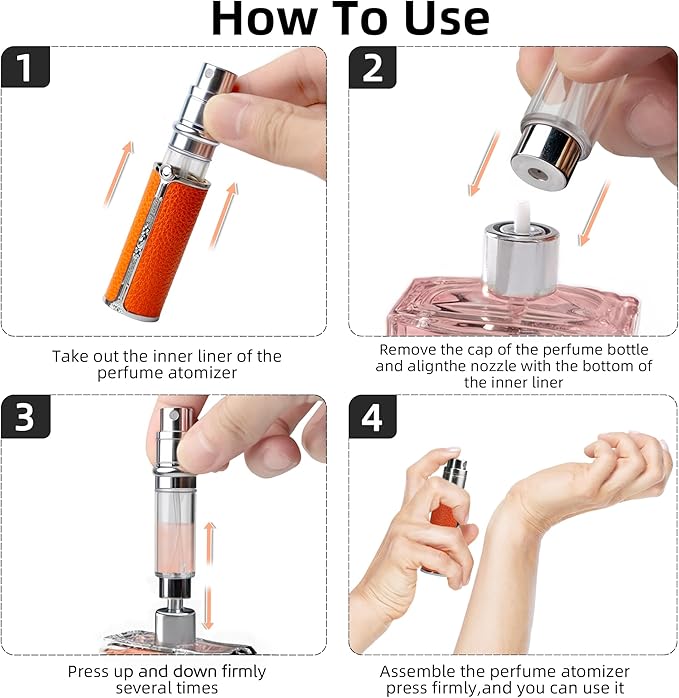 How To Use

1

Take out the inner liner of the perfume atomizer

2

Remove the cap of the perfume bottle and alignthe nozzle with the bottom of the inner liner

3

Press up and down firmly several times

4

Assemble the perfume atomizer press firmly,and you can use it