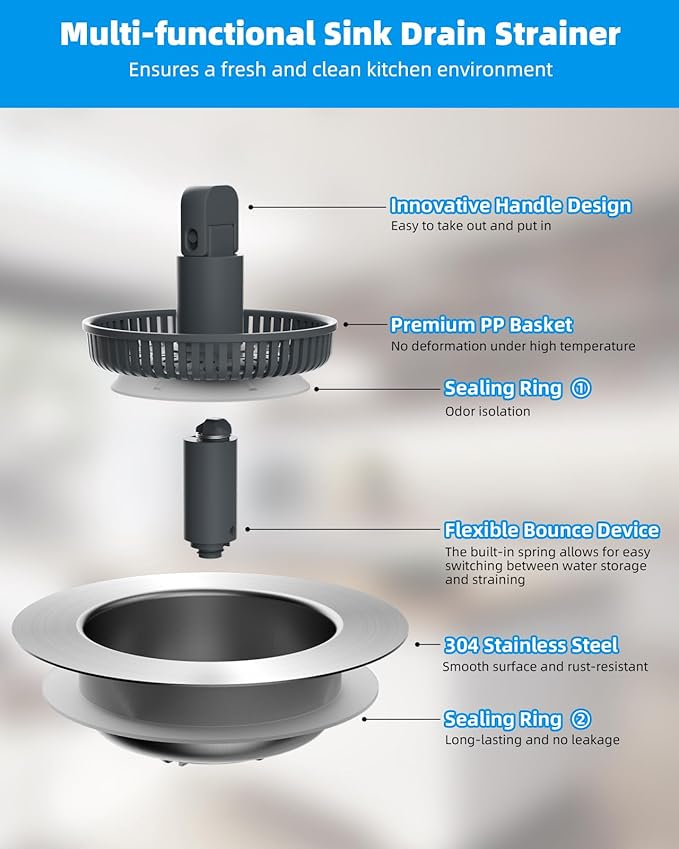 Multi-functional Sink Drain Strainer

Ensures a fresh and clean kitchen environment

Innovative Handle Design
Easy to take out and put in

Premium PP Basket
No deformation under high temperature

Sealing Ring ①
Odor isolation

Flexible Bounce Device
The built-in spring allows for easy switching between water storage and straining

304 Stainless Steel
Smooth surface and rust-resistant

Sealing Ring ②
Long-lasting and no leakage