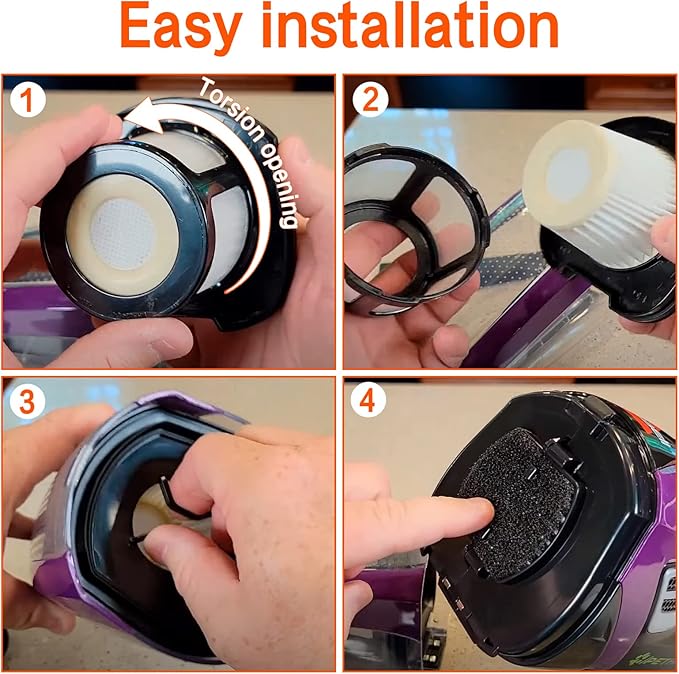 Easy installation

1

Torsion opening

2

3

4