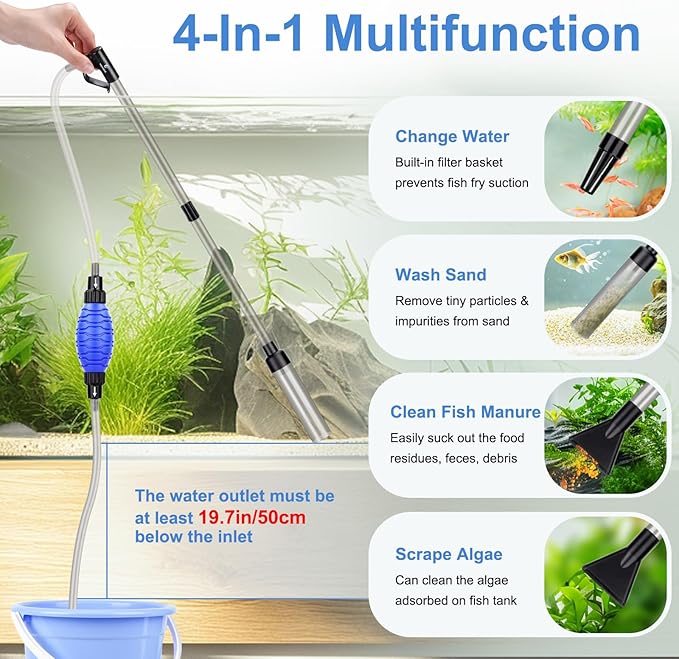 4-In-1 Multifunction

Change Water
Built-in filter basket prevents fish fry suction

Wash Sand
Remove tiny particles & impurities from sand

Clean Fish Manure
Easily suck out the food residues, feces, debris

Scrape Algae
Can clean the algae adsorbed on fish tank

The water outlet must be at least 19.7in/50cm below the inlet