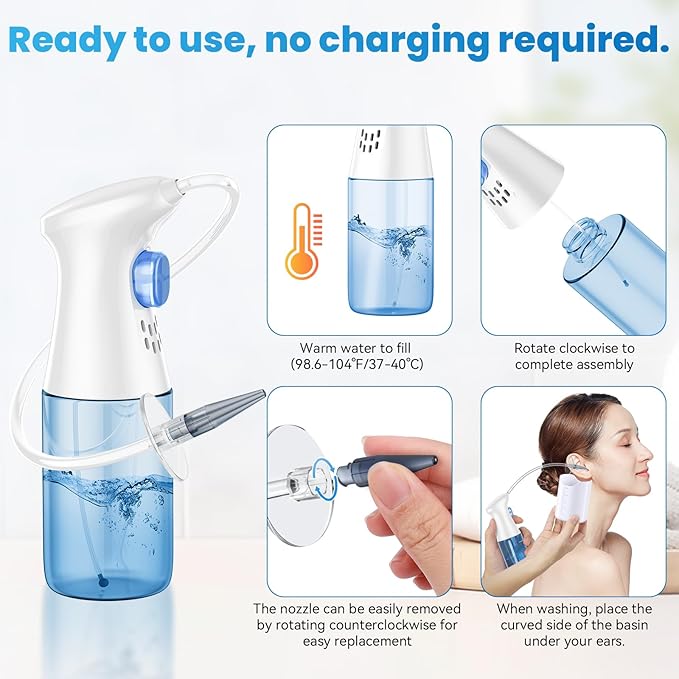 Ready to use, no charging required.

Warm water to fill (98.6-104°F/37-40°C)

Rotate clockwise to complete assembly

The nozzle can be easily removed by rotating counterclockwise for easy replacement

When washing, place the curved side of the basin under your ears.