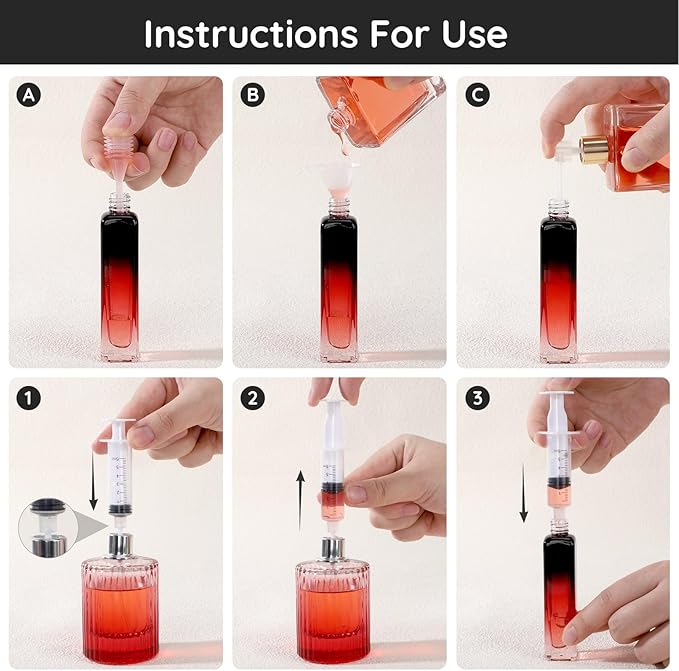 Instructions For Use

A

B

C

1

2

3