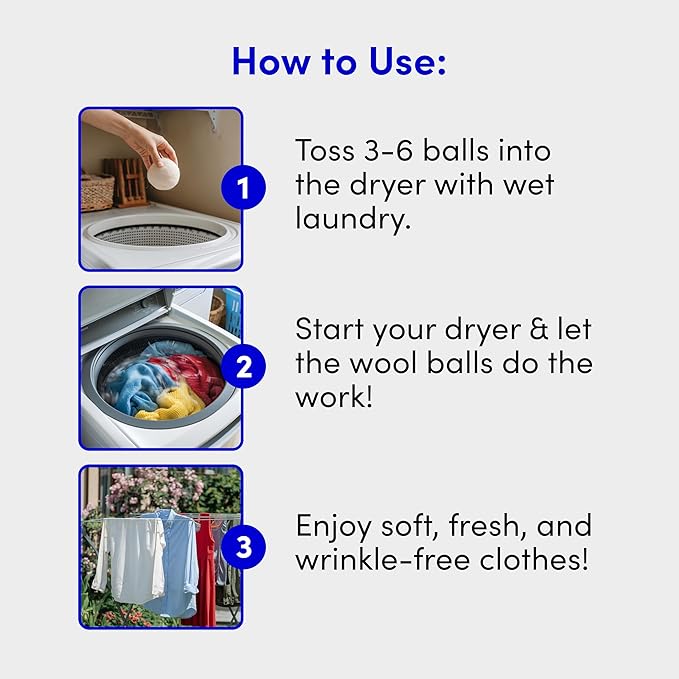 How to Use:

1

Toss 3-6 balls into the dryer with wet laundry.

2

Start your dryer & let the wool balls do the work!

3

Enjoy soft, fresh, and wrinkle-free clothes!