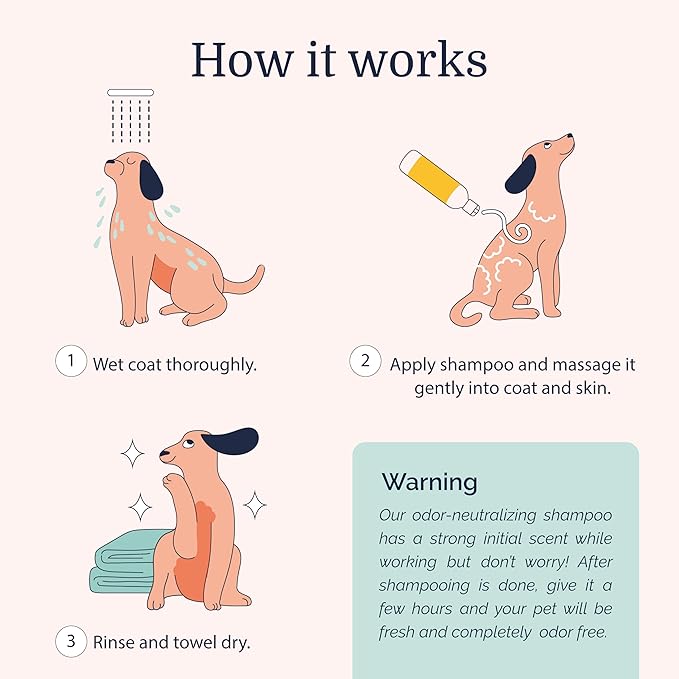 How it works

1 Wet coat thoroughly.

2 Apply shampoo and massage it gently into coat and skin.

3 Rinse and towel dry.

Warning

Our odor-neutralizing shampoo has a strong initial scent while working but don't worry! After shampooing is done, give it a few hours and your pet will be fresh and completely odor free.